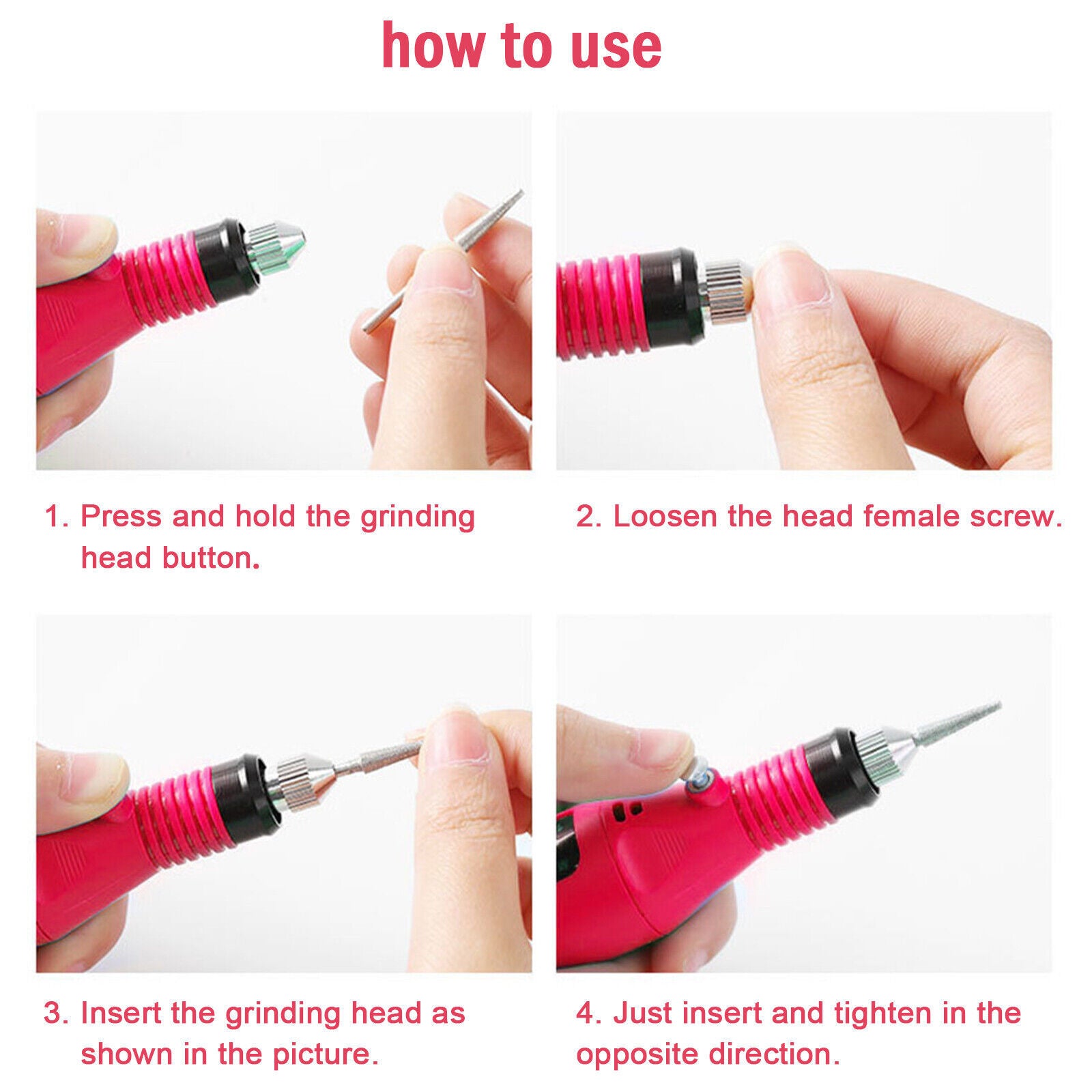 how to use

1. Press and hold the grinding head button.

2. Loosen the head female screw.

3. Insert the grinding head as shown in the picture.

4. Just insert and tighten in the opposite direction.